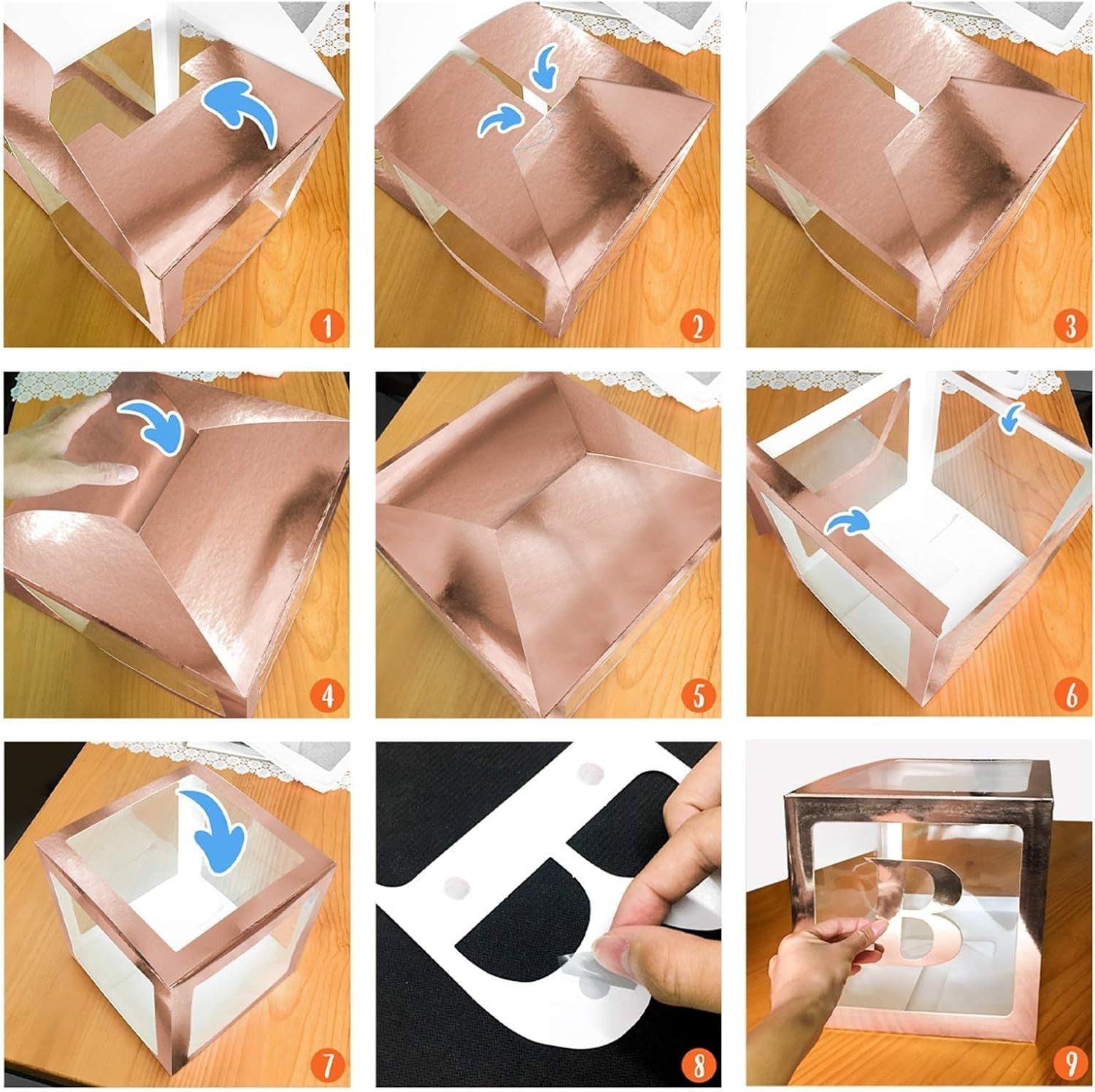 1

2

3

4

5

6

7

8

B

9